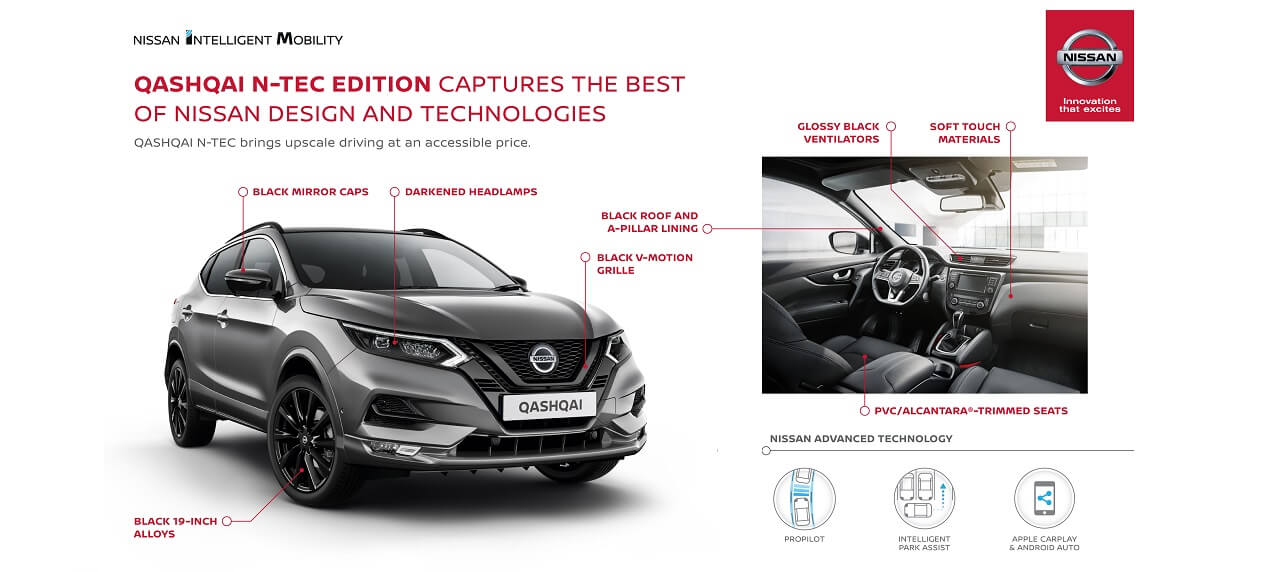 NISSAN INTELLIGENT MOBILITY

NISSAN

Innovation that excites

QASHQAI N-TEC EDITION CAPTURES THE BEST OF NISSAN DESIGN AND TECHNOLOGIES

QASHQAI N-TEC brings upscale driving at an accessible price.

BLACK MIRROR CAPS

DARKENED HEADLAMPS

BLACK V-MOTION GRILLE

NISSAN

QASHQAI

BLACK 19-INCH ALLOYS

GLOSSY BLACK VENTILATORS

SOFT TOUCH MATERIALS

BLACK ROOF AND A-PILLAR LINING

PVC/ALCANTARA®-TRIMMED SEATS

NISSAN ADVANCED TECHNOLOGY

PROPILOT

INTELLIGENT PARK ASSIST

APPLE CARPLAY & ANDROID AUTO