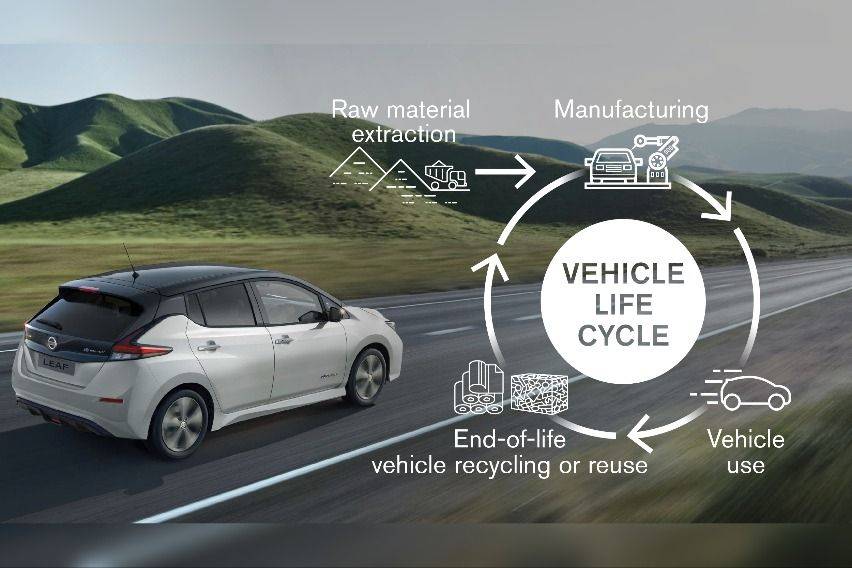 Raw material extraction

Manufacturing

VEHICLE LIFE CYCLE

Vehicle use

End-of-life vehicle recycling or reuse

LEAF