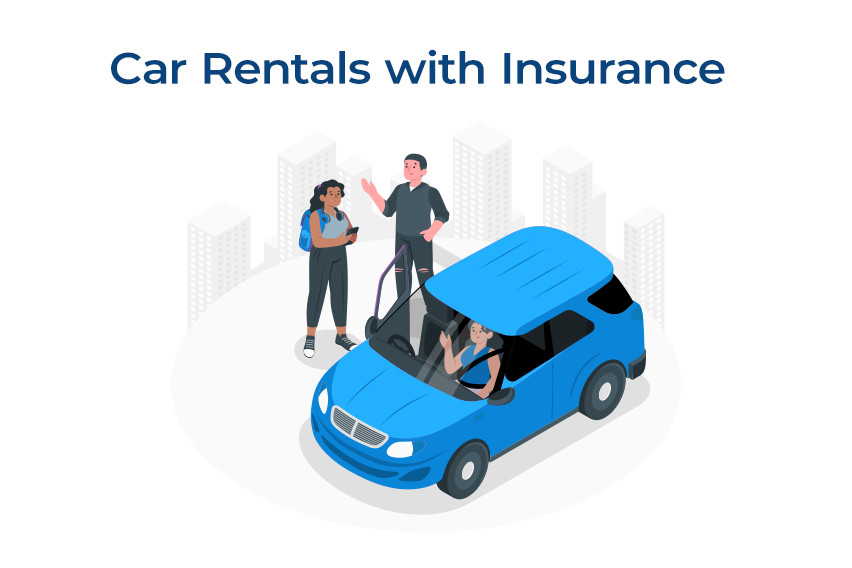 Car Rentals with Insurance